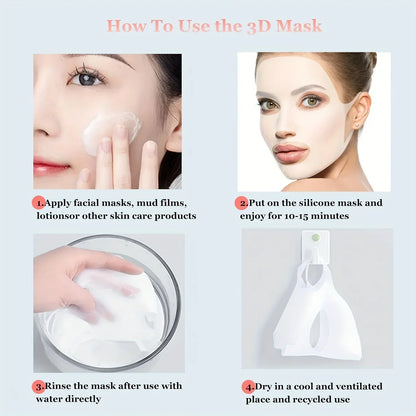 How To Use the 3D Mask

1.Apply facial masks, mud films, lotionsor other skin care products

2.Put on the silicone mask and enjoy for 10-15 minutes

3.Rinse the mask after use with water directly

4.Dry in a cool and ventilated place and recycled use